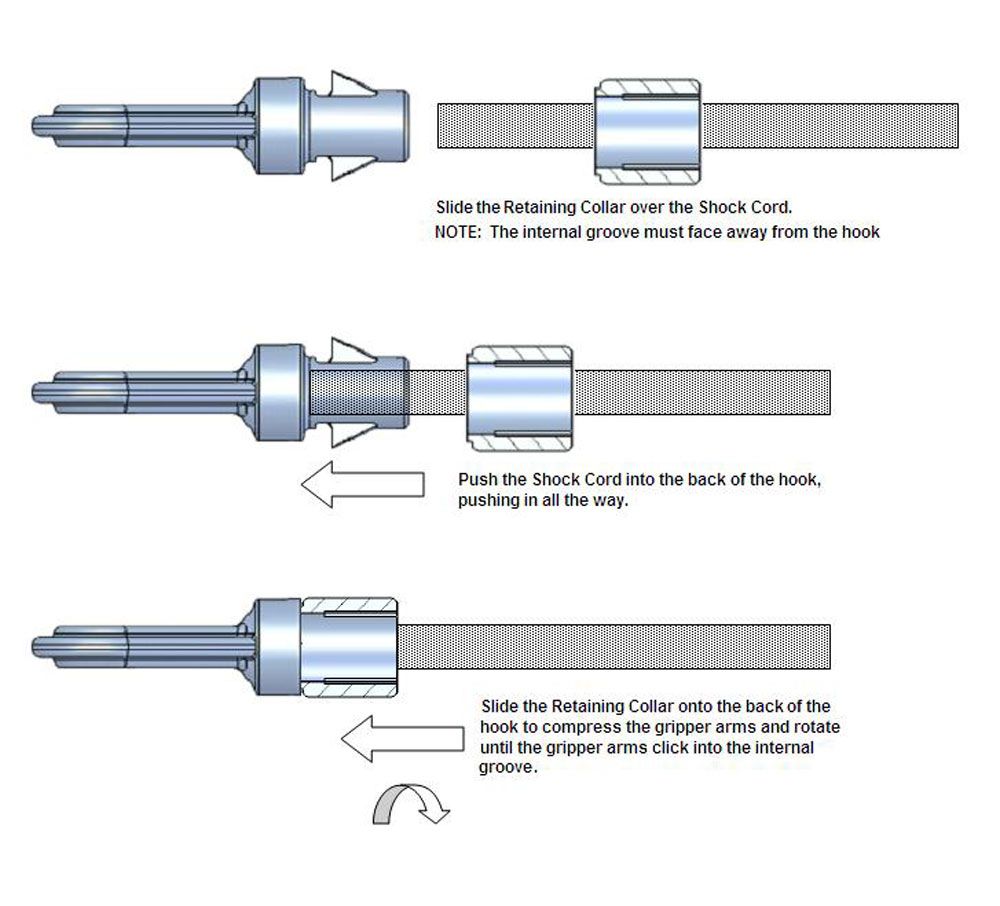 Slide the Retaining Collar over the Shock Cord.
NOTE: The internal groove must face away from the hook

Push the Shock Cord into the back of the hook, pushing in all the way.

Slide the Retaining Collar onto the back of the hook to compress the gripper arms and rotate until the gripper arms click into the internal groove.